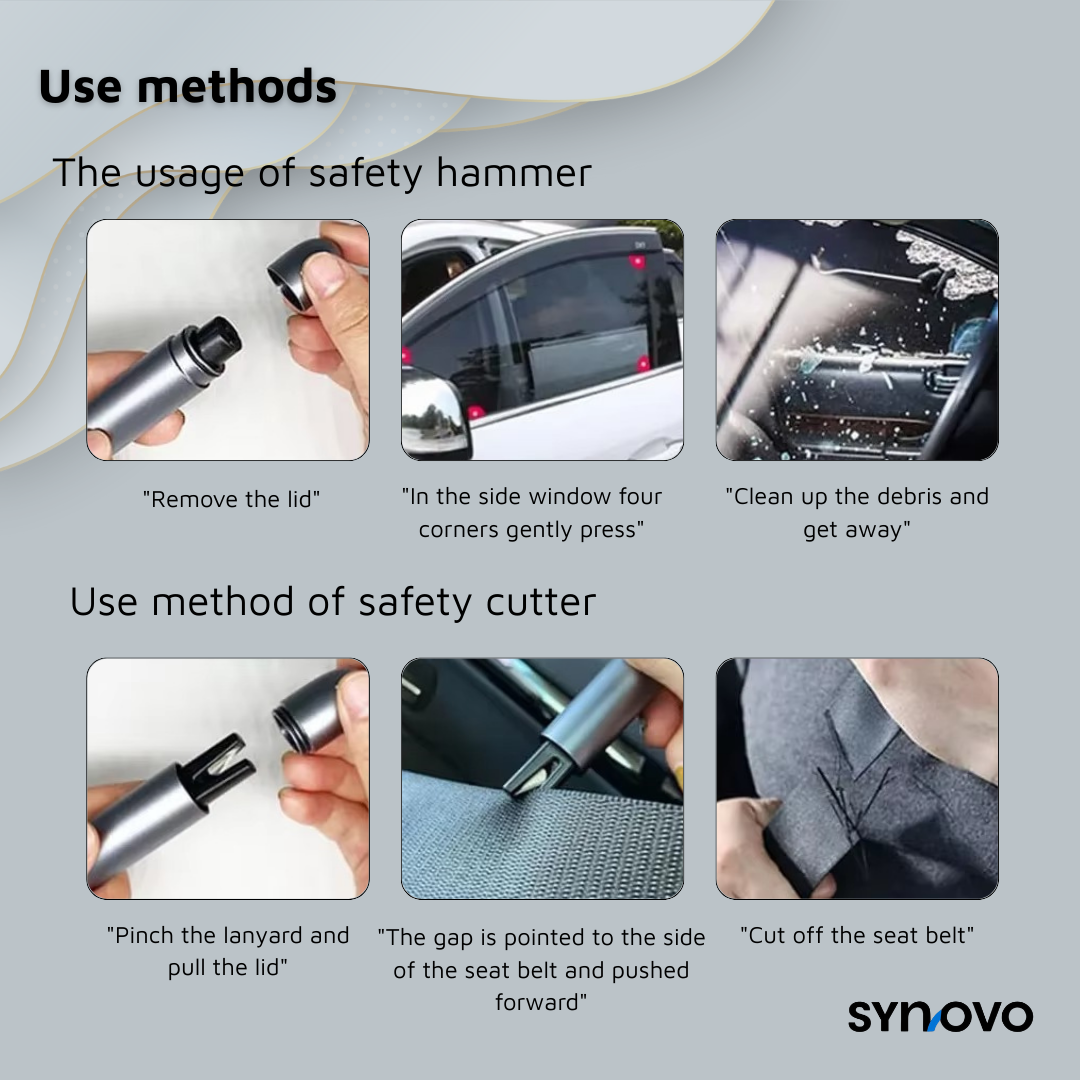 Use methods

The usage of safety hammer

"Remove the lid"

"In the side window four corners gently press"

"Clean up the debris and get away"

Use method of safety cutter

"Pinch the lanyard and pull the lid"

"The gap is pointed to the side of the seat belt and pushed forward"

"Cut off the seat belt"

SYNOVO