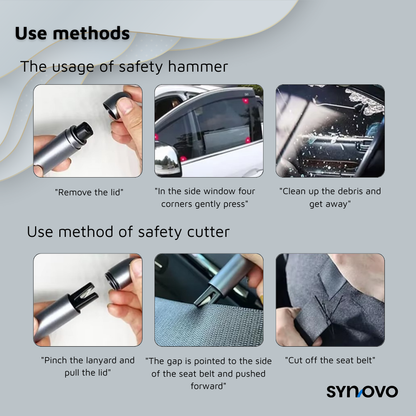 Use methods

The usage of safety hammer

"Remove the lid"

"In the side window four corners gently press"

"Clean up the debris and get away"

Use method of safety cutter

"Pinch the lanyard and pull the lid"

"The gap is pointed to the side of the seat belt and pushed forward"

"Cut off the seat belt"

SYNOVO