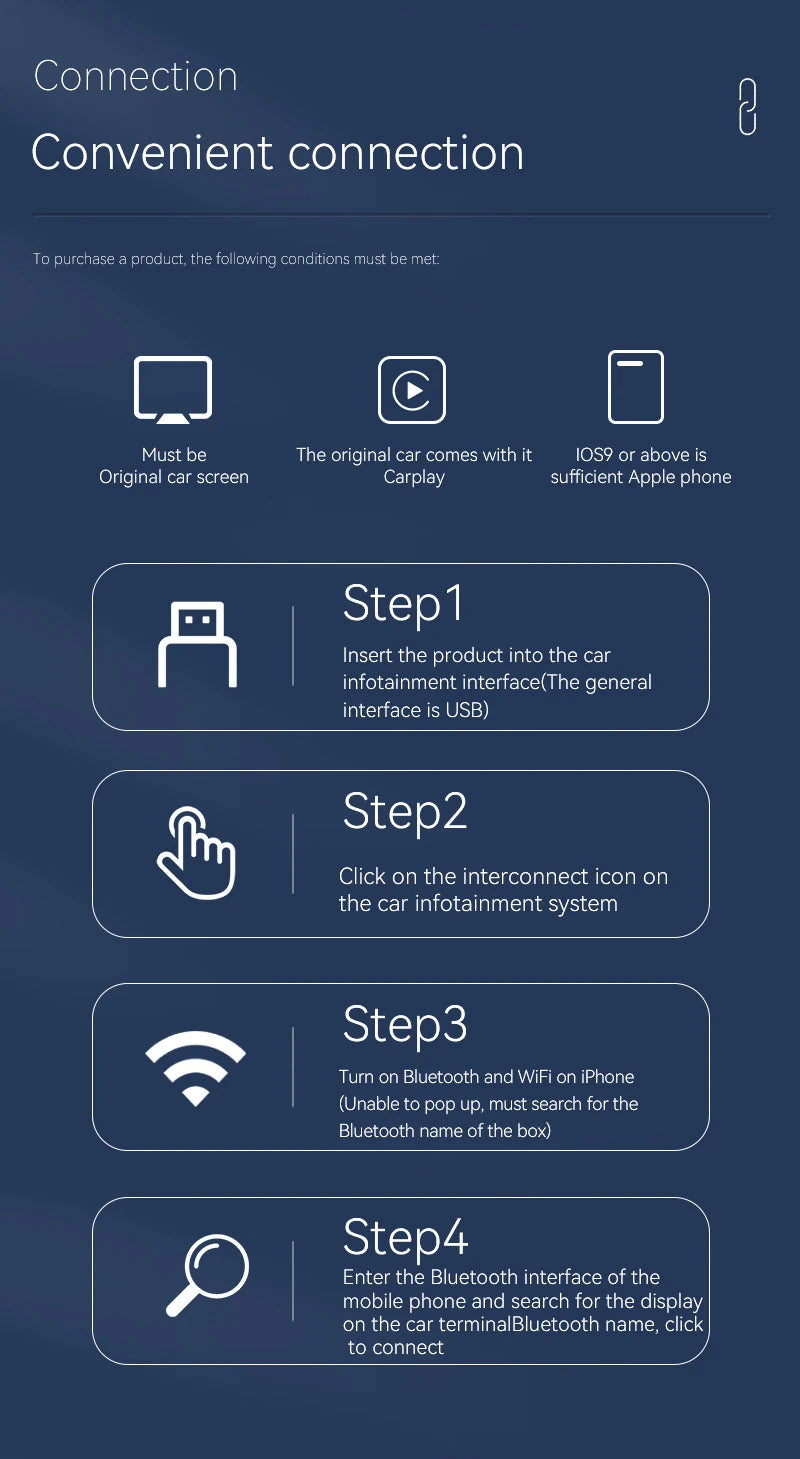 Connection

Convenient connection

To purchase a product, the following conditions must be met:

Must be Original car screen

The original car comes with it Carplay

IOS9 or above is sufficient Apple phone

Step1

Insert the product into the car infotainment interface(The general interface is USB)

Step2

Click on the interconnect icon on the car infotainment system

Step3

Turn on Bluetooth and WiFi on iPhone (Unable to pop up, must search for the Bluetooth name of the box)

Step4

Enter the Bluetooth interface of the mobile phone and search for the display on the car terminalBluetooth name, click to connect