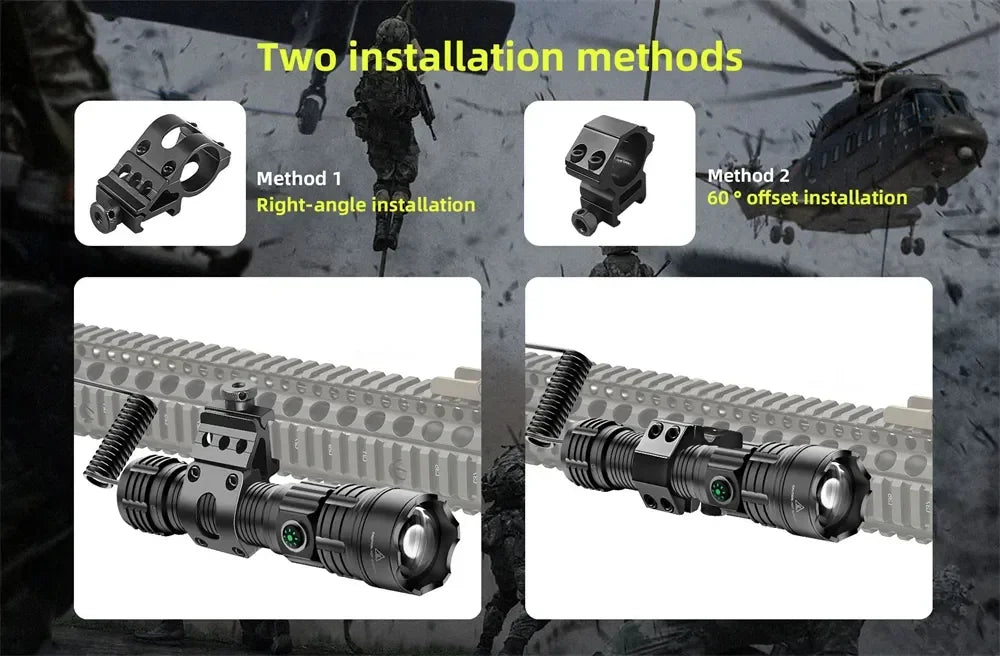 Two installation methods

Method 1
Right-angle installation

Method 2
60 ° offset installation