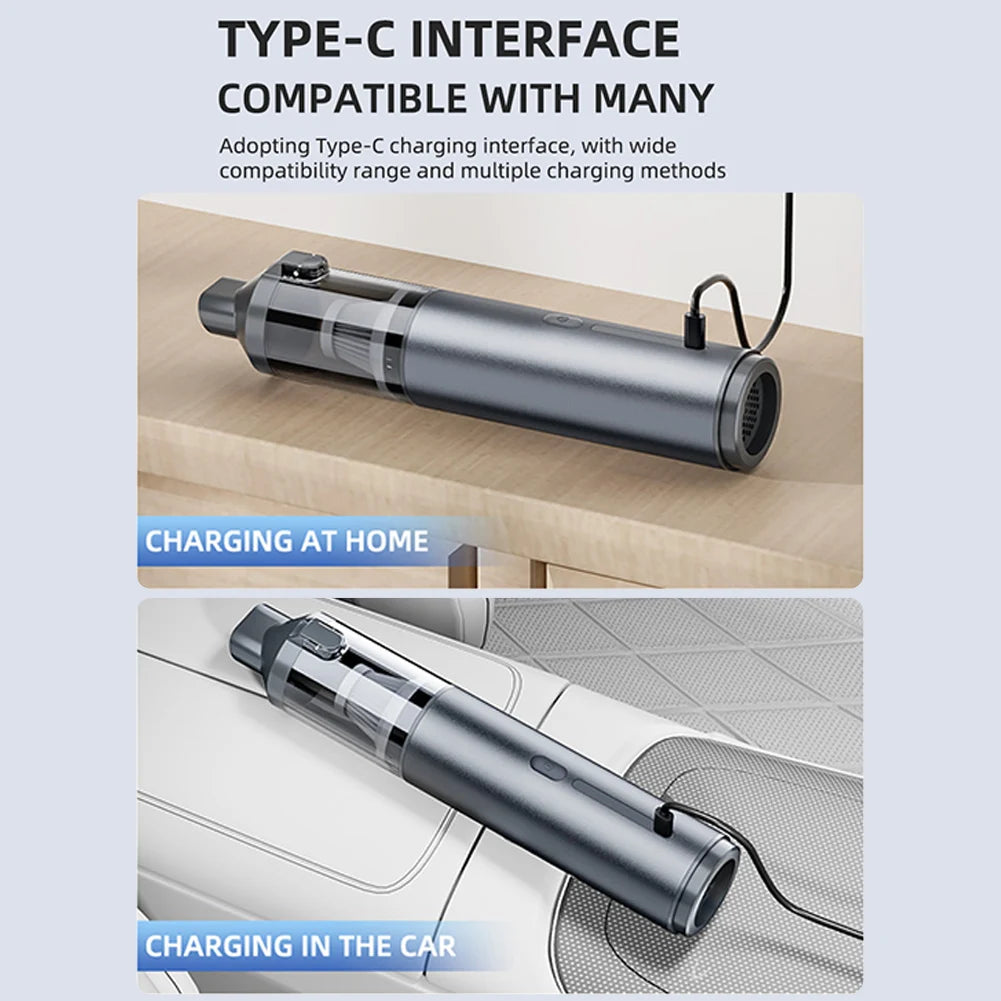 TYPE-C INTERFACE
COMPATIBLE WITH MANY

Adopting Type-C charging interface, with wide compatibility range and multiple charging methods

CHARGING AT HOME

CHARGING IN THE CAR