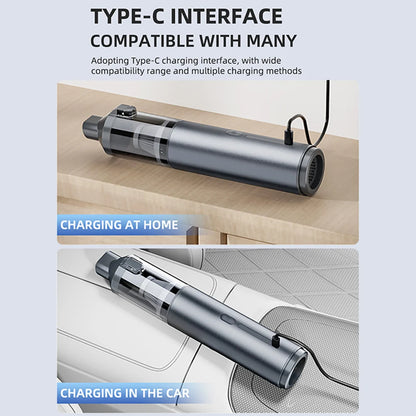 TYPE-C INTERFACE
COMPATIBLE WITH MANY

Adopting Type-C charging interface, with wide compatibility range and multiple charging methods

CHARGING AT HOME

CHARGING IN THE CAR