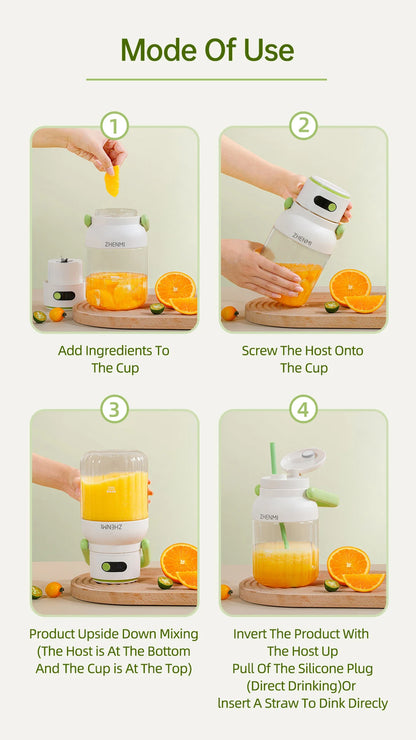 Mode Of Use

1

ZHENMI

Add Ingredients To The Cup

2

ZHENMI

Screw The Host Onto The Cup

3

ZHENMI

Product Upside Down Mixing (The Host is At The Bottom And The Cup is At The Top)

4

ZHENMI

Invert The Product With The Host Up
Pull Of The Silicone Plug (Direct Drinking)Or
lnsert A Straw To Dink Direcly