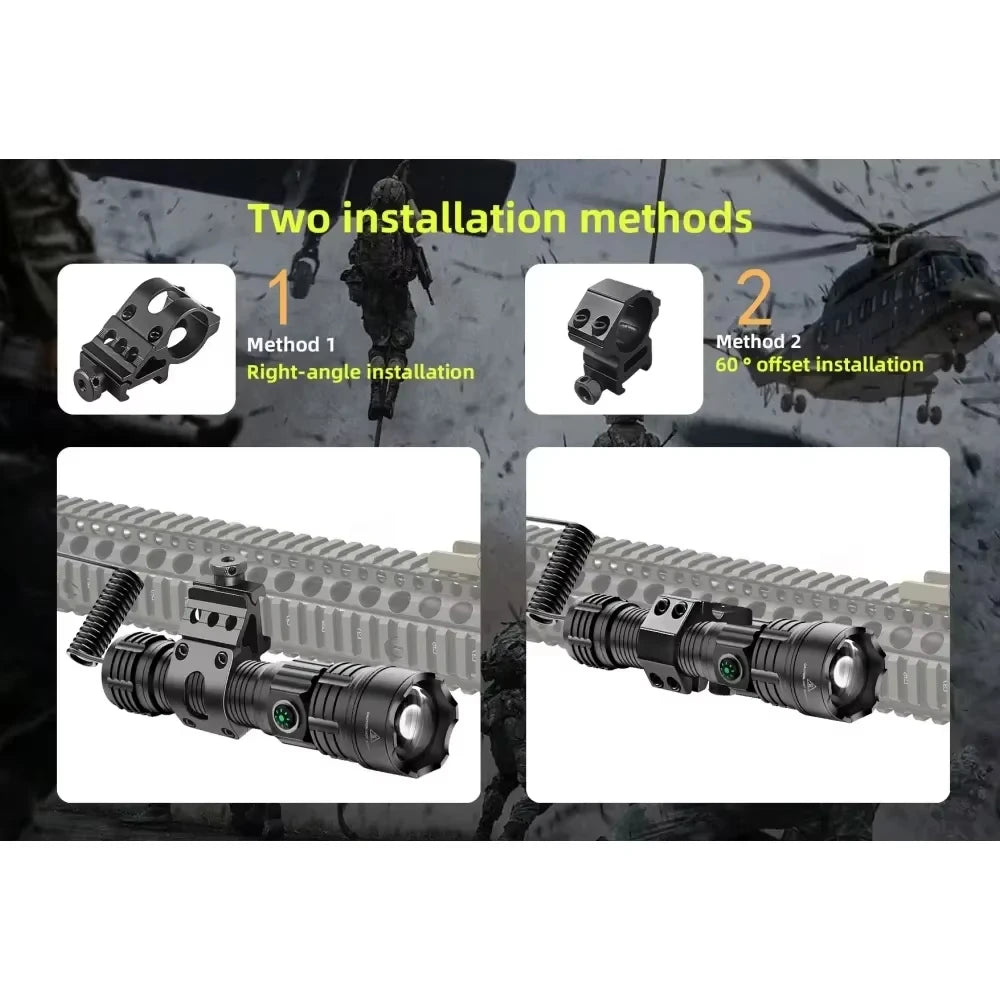 Two installation methods

1
Method 1
Right-angle installation

2
Method 2
60 ° offset installation