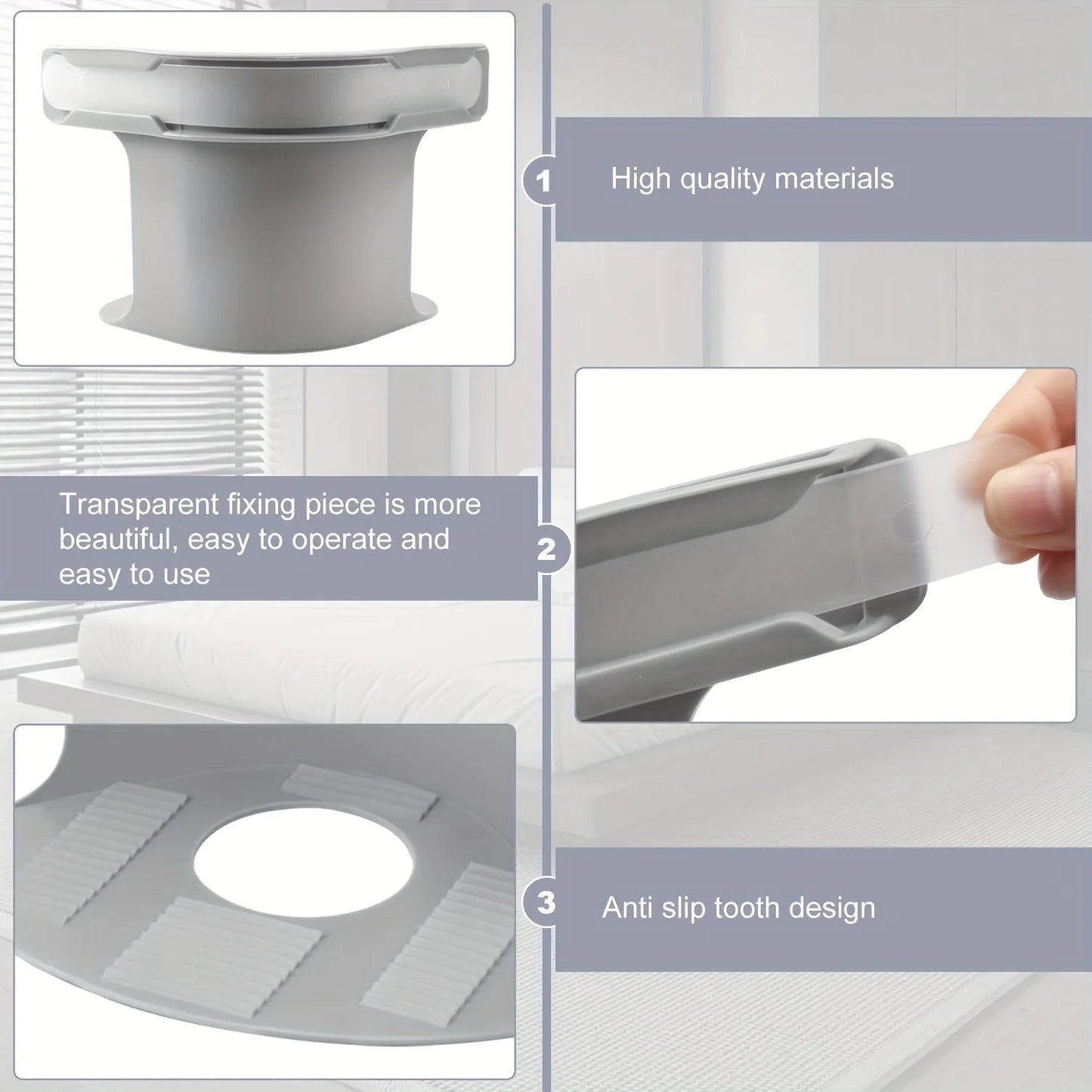 1 High quality materials

Transparent fixing piece is more beautiful, easy to operate and easy to use

2

3 Anti slip tooth design